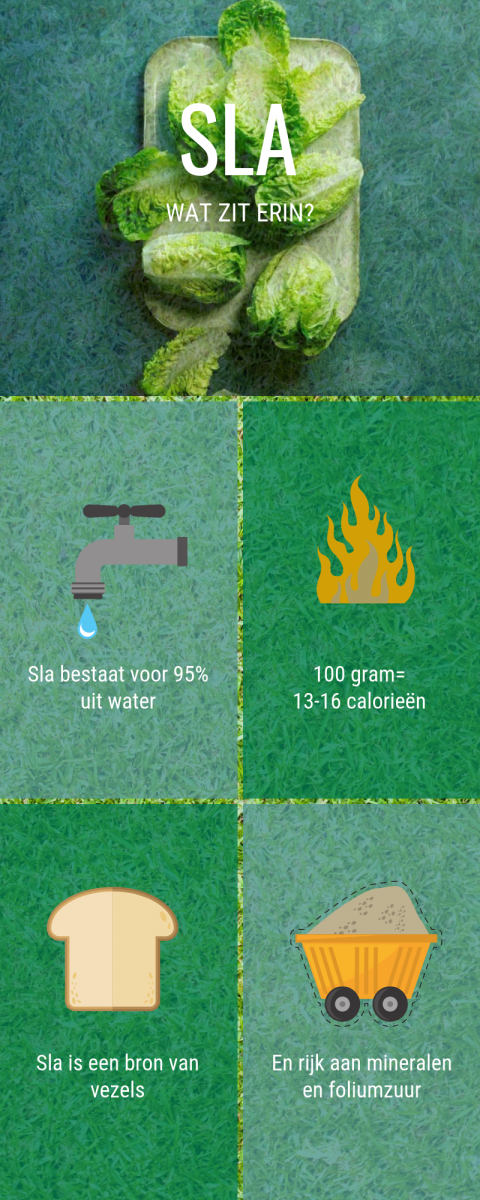 SLA

WAT ZIT ERIN?

Sla bestaat voor 95% uit water

100 gram=
13-16 calorieën

Sla is een bron van vezels

En rijk aan mineralen en foliumzuur